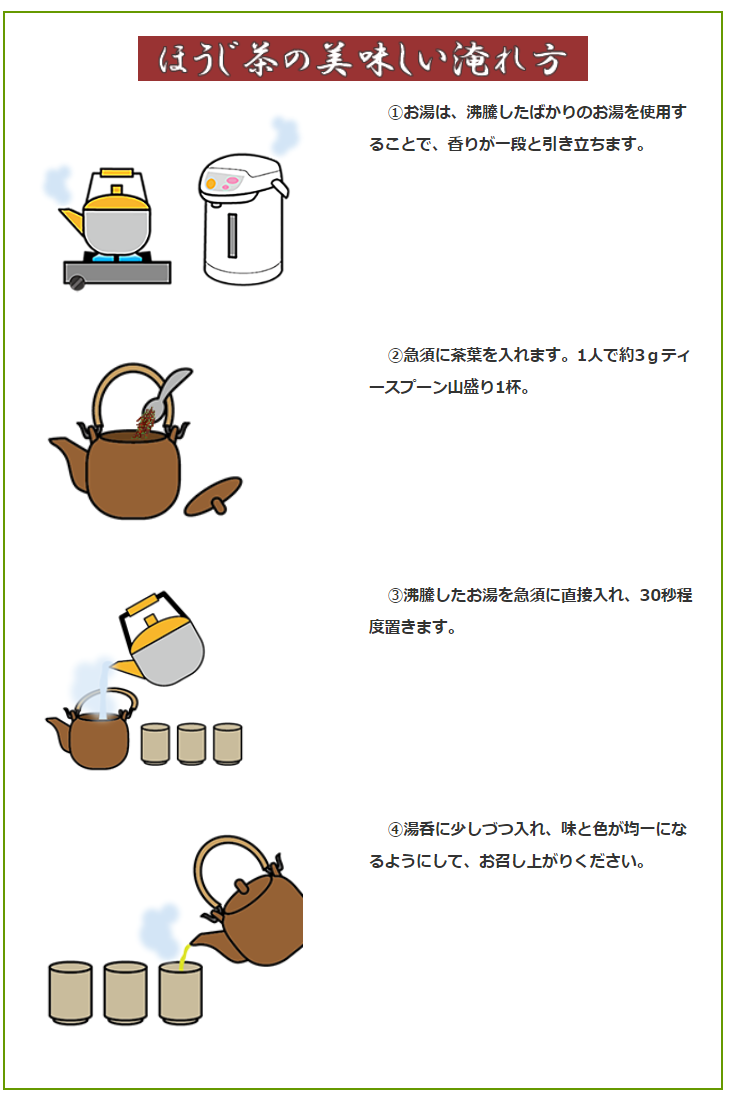 ほうじ茶の美味しい淹れ方

①お湯は、沸騰したばかりのお湯を使用することで、香りが一段と引き立ちます。

②急須に茶葉を入れます。1人で約3ｇティースプーン山盛り1杯。

③沸騰したお湯を急須に直接入れ、30秒程度置きます。

④湯呑に少しづつ入れ、味と色が均一になるようにして、お召し上がりください。